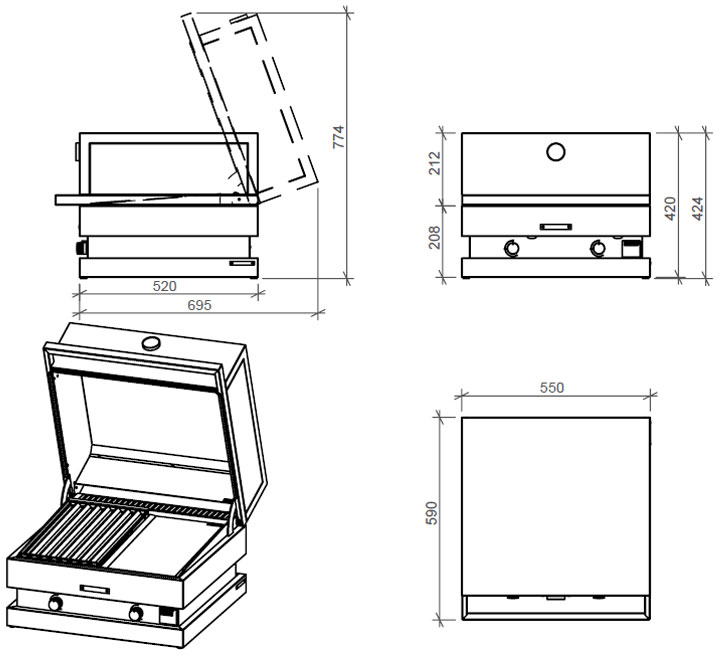 774

520

695

212

208

420

424

550

590